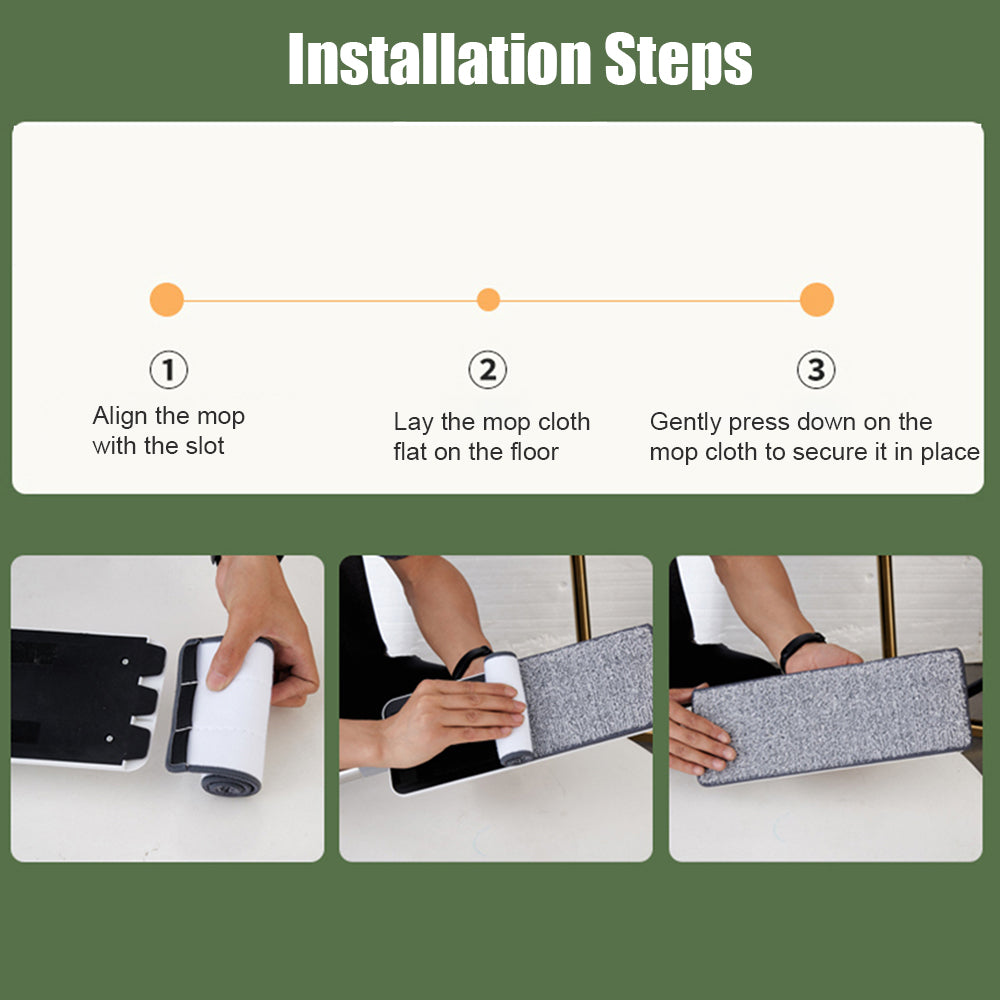 Installation Steps

①
Align the mop with the slot

②
Lay the mop cloth flat on the floor

③
Gently press down on the mop cloth to secure it in place